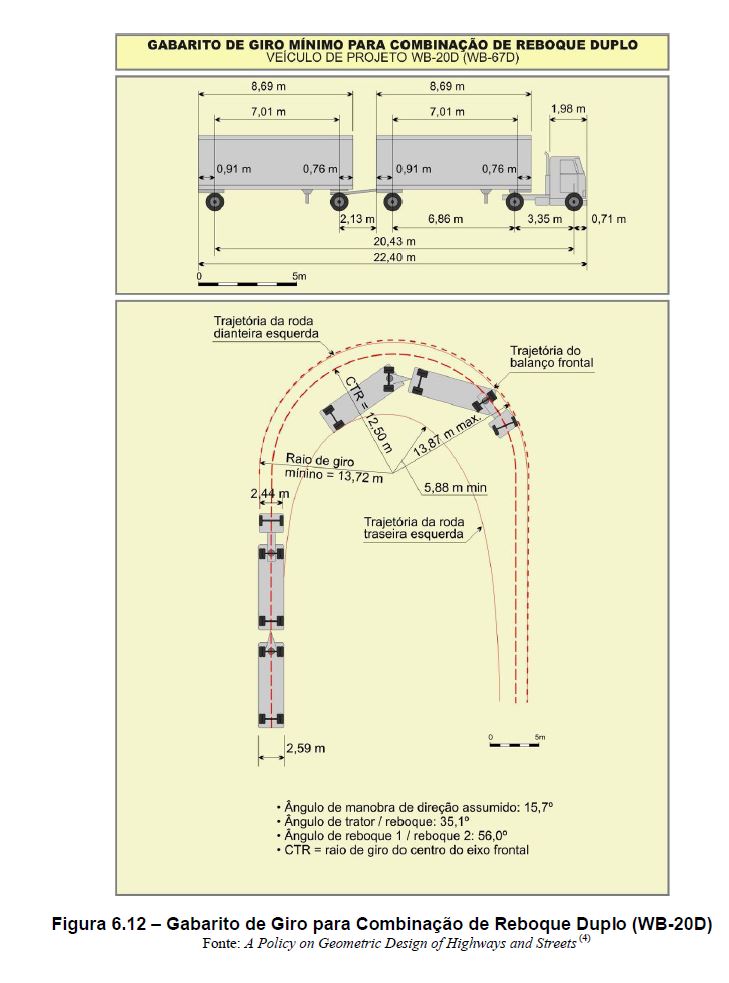 GABARITO DE GIRO MÍNIMO PARA COMBINAÇÃO DE REBOQUE DUPLO
VEÍCULO DE PROJETO WB-20D (WB-67D)

8,69 m
8,69 m
7,01 m
7,01 m
1,98 m
0,91 m
0,76 m
0,91 m
0,76 m
2,13 m
6,86 m
3,35 m
0,71 m
20,43 m
22,40 m
0
5m

Trajetória da roda dianteira esquerda
Trajetória do balanço frontal
CTR = 12,50 m
13,87 m max.
Raio de giro mínimo = 13,72 m
5,88 m min
2,44 m
Trajetória da roda traseira esquerda
2,59 m
0
5m

• Ângulo de manobra de direção assumido: 15,7º
• Ângulo de trator / reboque: 35,1º
• Ângulo de reboque 1 / reboque 2: 56,0º
• CTR = raio de giro do centro do eixo frontal

Figura 6.12 – Gabarito de Giro para Combinação de Reboque Duplo (WB-20D)
Fonte: A Policy on Geometric Design of Highways and Streets $^{(4)}$