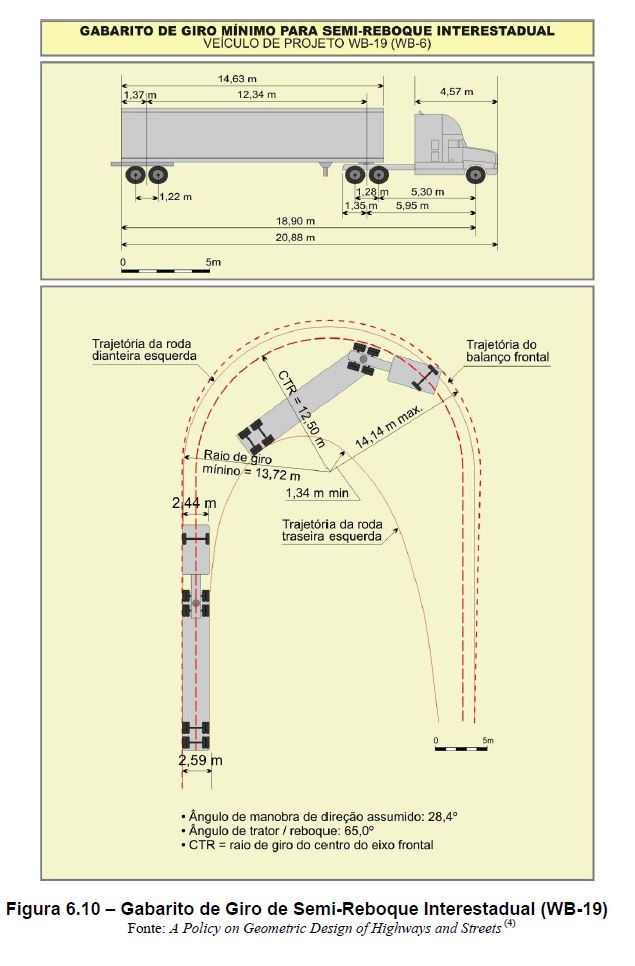 GABARITO DE GIRO MÍNIMO PARA SEMI-REBOQUE INTERESTADUAL
VEÍCULO DE PROJETO WB-19 (WB-6)

14,63 m
1,37 m
12,34 m
4,57 m
1,22 m
1,28 m
5,30 m
1,35 m
5,95 m
18,90 m
20,88 m
0
5m

Trajetória da roda dianteira esquerda
Trajetória do balanço frontal
CTR = 12,50 m
14,14 m max.
Raio de giro mínino = 13,72 m
1,34 m min
2,44 m
Trajetória da roda traseira esquerda
0
5m
2,59 m

• Ângulo de manobra de direção assumido: 28,4°
• Ângulo de trator / reboque: 65,0°
• CTR = raio de giro do centro do eixo frontal

Figura 6.10 – Gabarito de Giro de Semi-Reboque Interestadual (WB-19)
Fonte: A Policy on Geometric Design of Highways and Streets $^{(4)}$